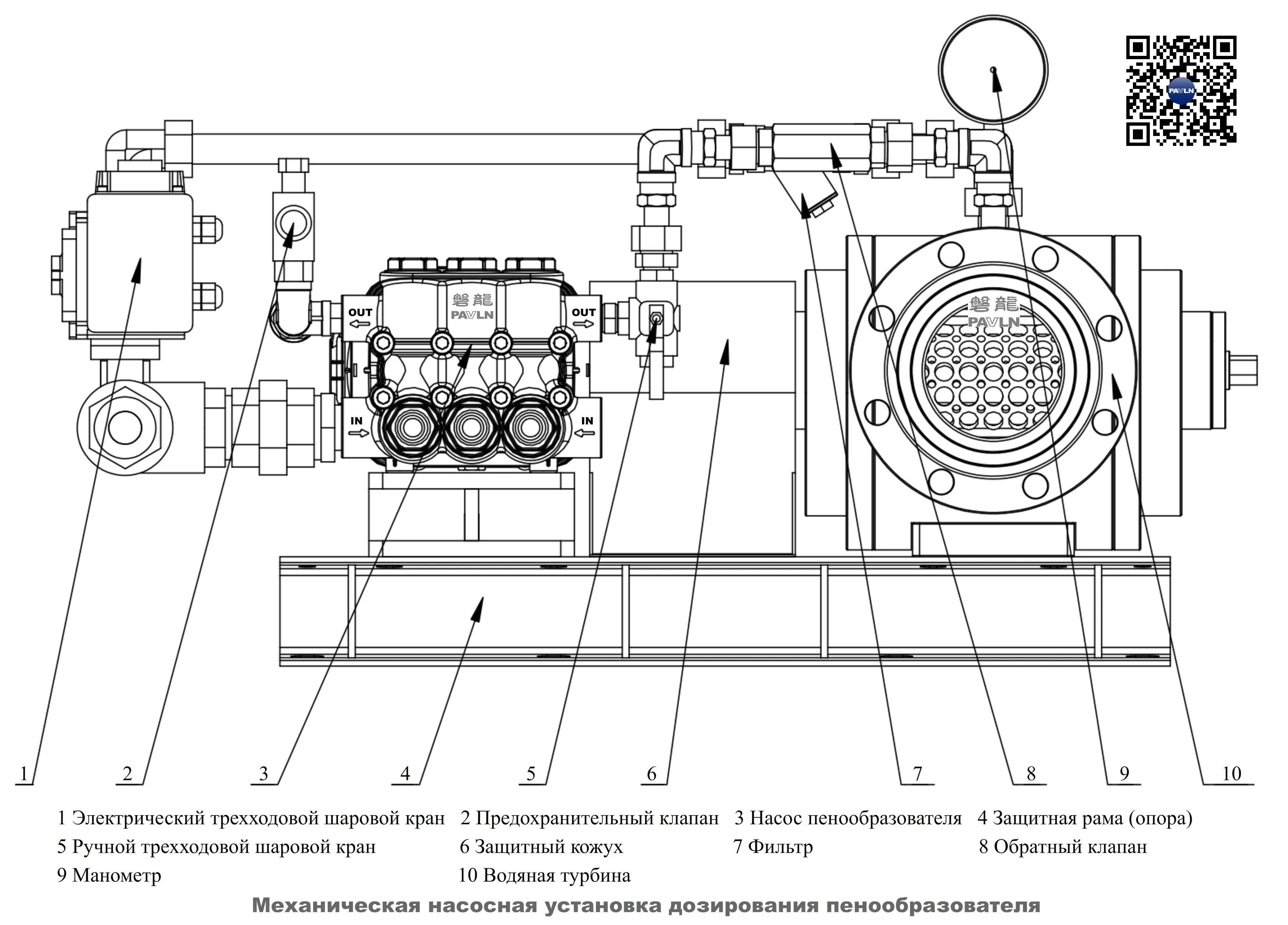 PAVLN

OUT
磐龍
PAVLN
OUT

IN
IN

磐龍
PAVLN

1 2 3 4 5 6 7 8 9 10

1 Электрический трехходовой шаровой кран 2 Предохранительный клапан 3 Насос пенообразователя 4 Защитная рама (опора)
5 Ручной трехходовой шаровой кран 6 Защитный кожух 7 Фильтр 8 Обратный клапан
9 Манометр 10 Водяная турбина

Механическая насосная установка дозирования пенообразователя